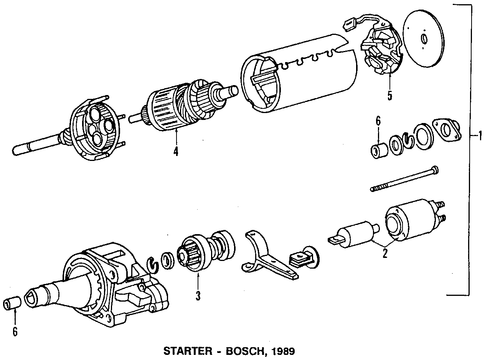 5

4

6

1

2

3

6

STARTER - BOSCH, 1989