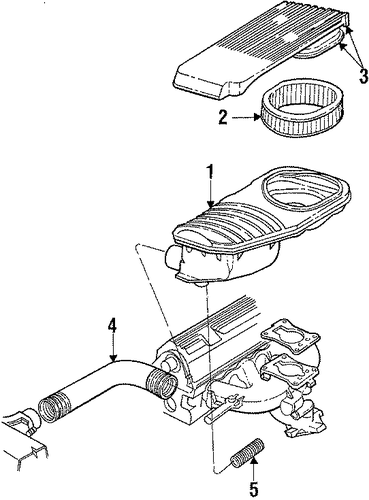 3
2
1
4
5