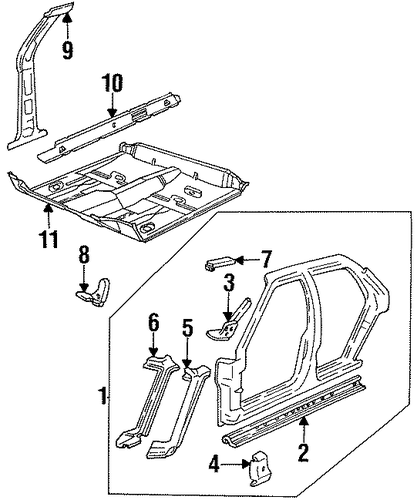 9
10
11
8
7
3
6
5
1
2
4