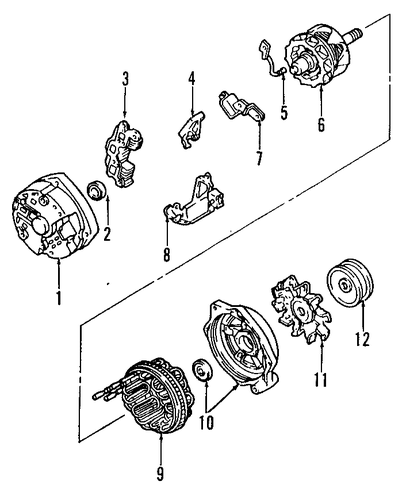 3
4
5
6
7
2
8
1
12
11
10
9