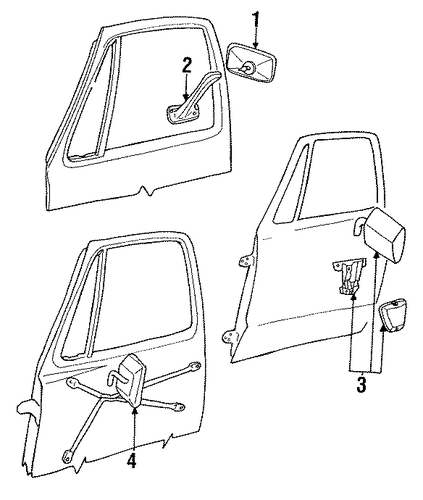 1
2
3
4