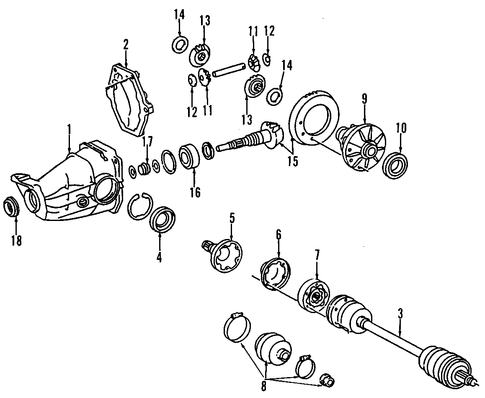 14
13
11
12
2
14
12
11
13
9
10
1
17
15
16
18
4
5
6
7
3
8