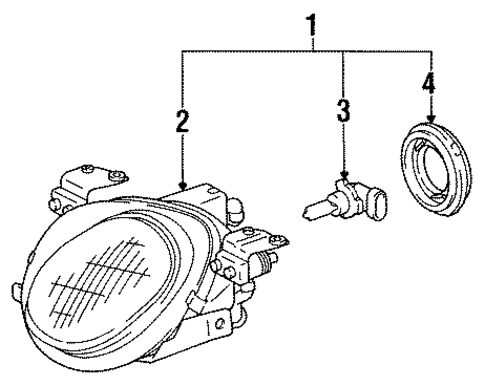 1
2
3
4