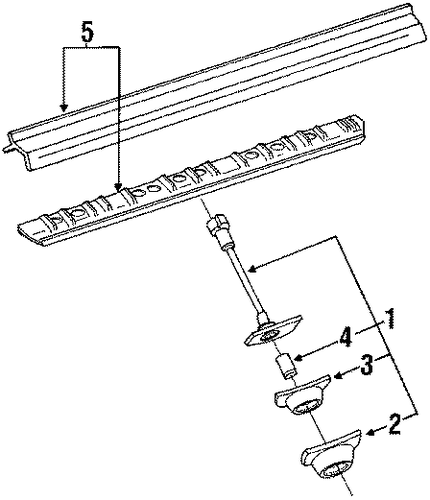 5
1
4
3
2