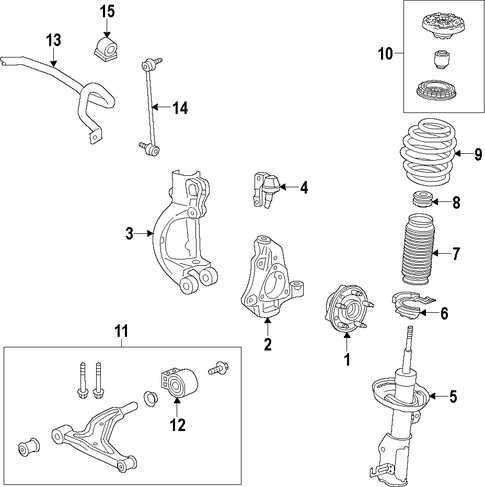 15
13
10
14
9
4
8
3
7
6
11
2
1
5
12