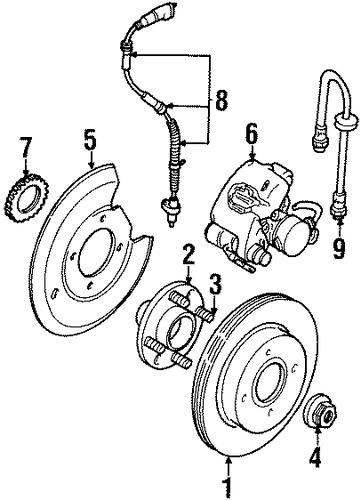 8
7
5
6
9
2
3
4
1