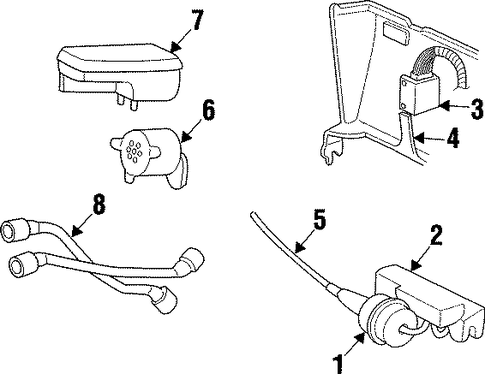 7
3
6
4
8
5
2
1