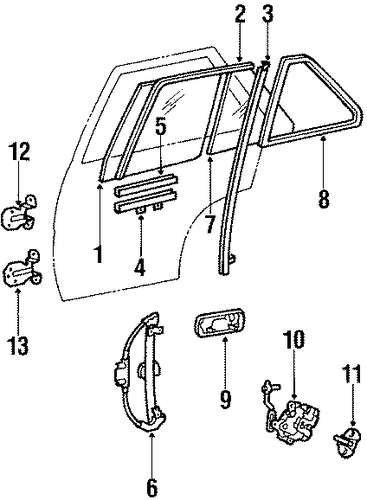 2
3
5
12
8
7
1
4
13
10
11
9
6