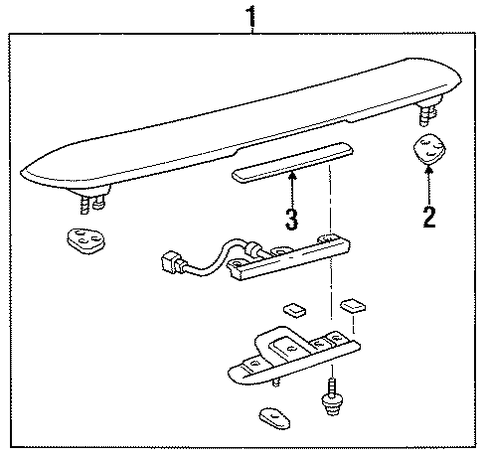 1
3
2