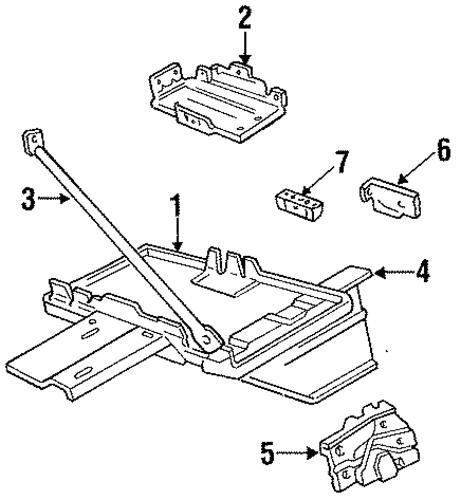 2
7
6
3
1
4
5