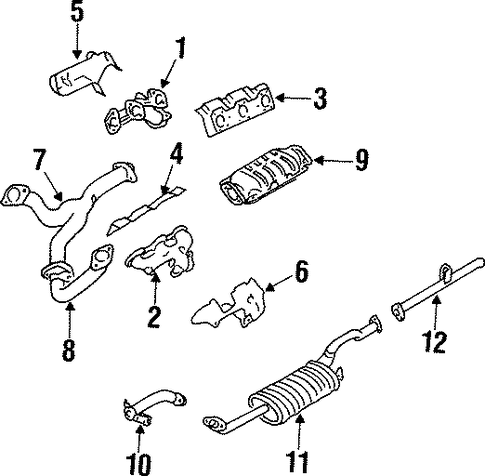 5
1
3
7
4
9
6
2
8
12
10
11