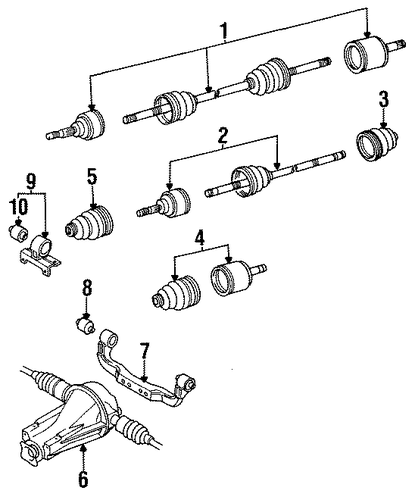 1
3
2
9
5
10
4
8
7
6