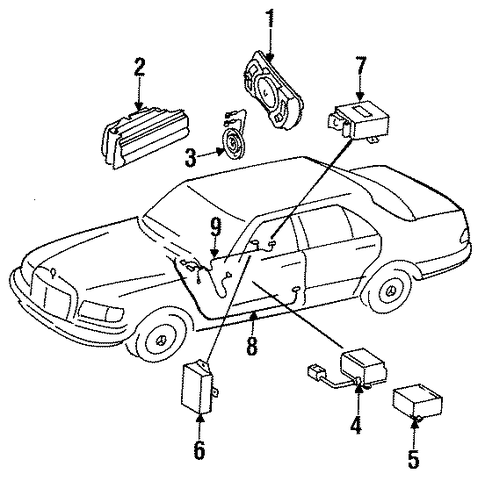 1
2
7
3
9
8
6
4
5