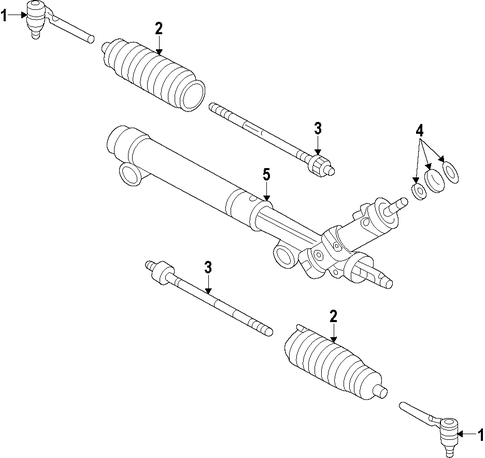 1
2
3
4
5
3
2
1