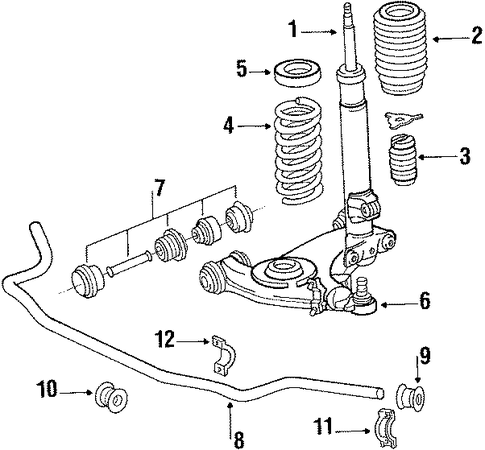 1
2
5
4
3
7
6
12
9
10
8
11