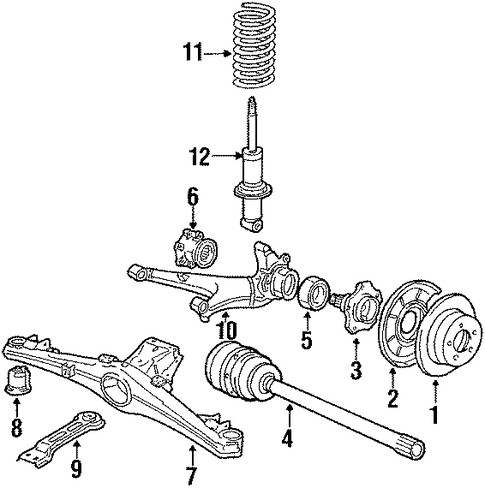 11
12
6
10
5
3
2
1
8
9
7
4