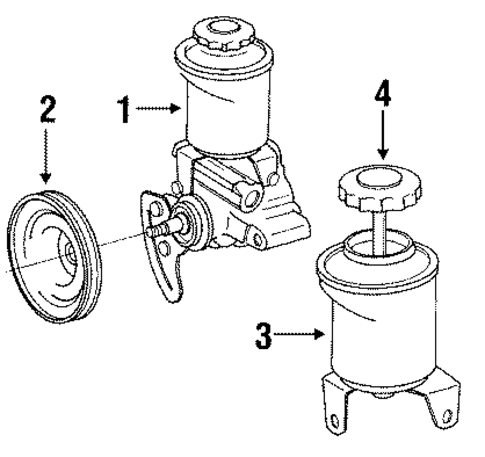 2
1
4
3