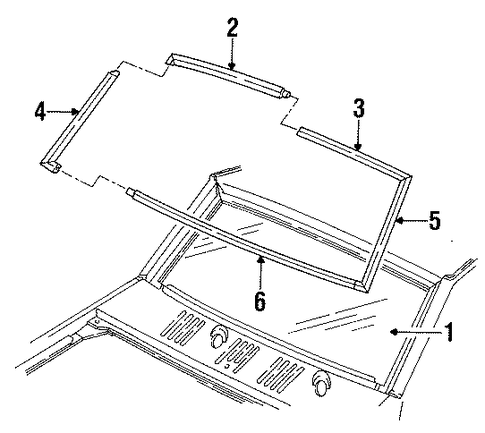 2
4
3
5
6
1