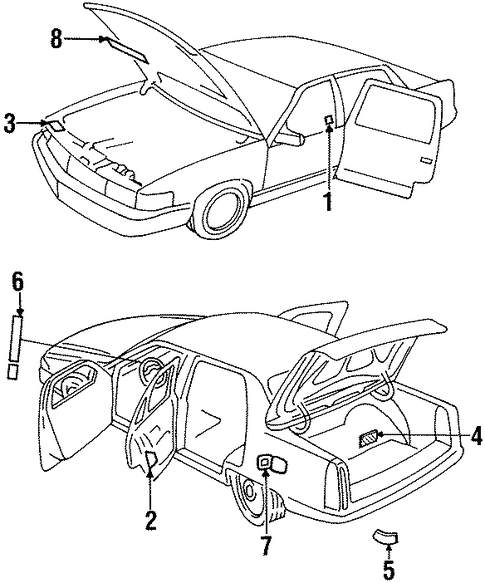 8
3
1
6
4
2
7
5