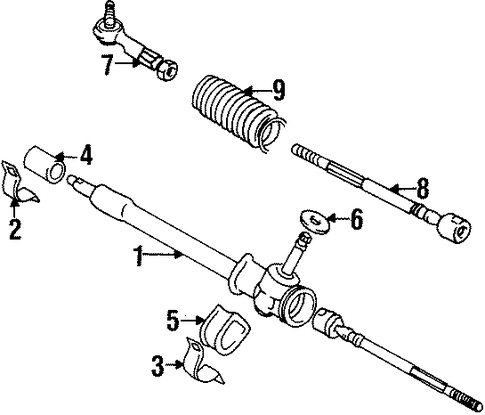 7
9
4
2
8
6
1
5
3