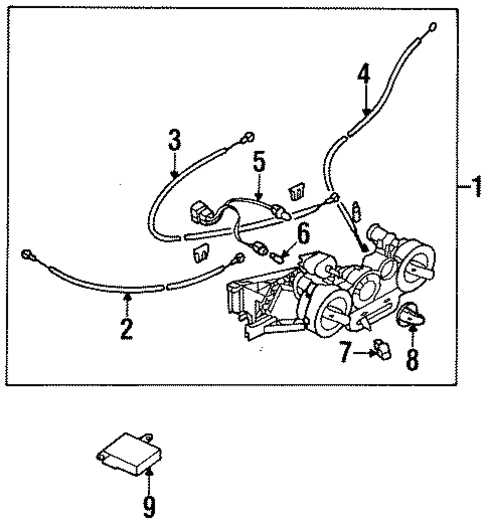 4
3
5
1
6
2
7
8
9