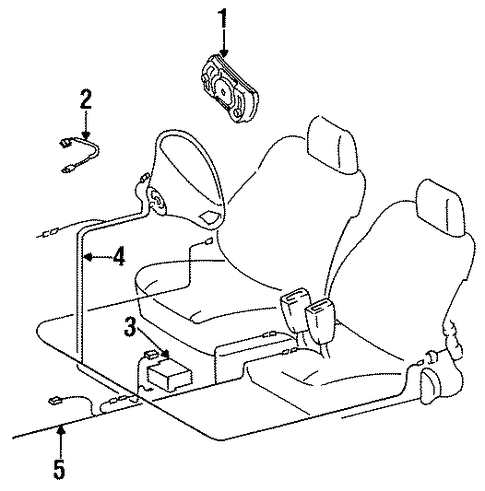 1
2
4
3
5