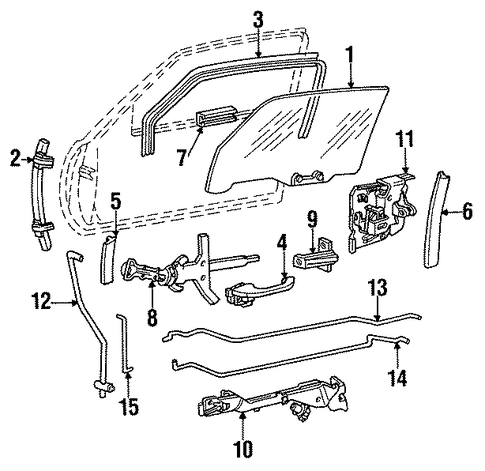 3
1
2
7
11
5
6
9
4
12
8
13
14
15
10