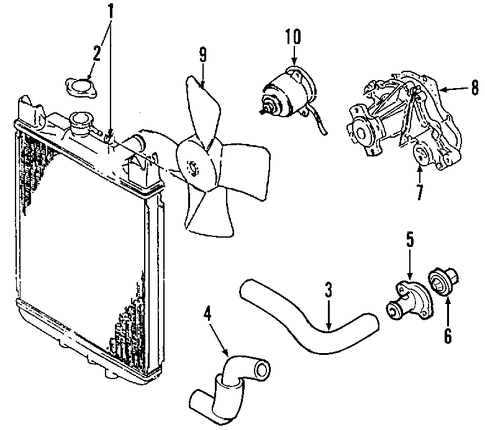 1
2
9
10
8
7
5
3
6
4