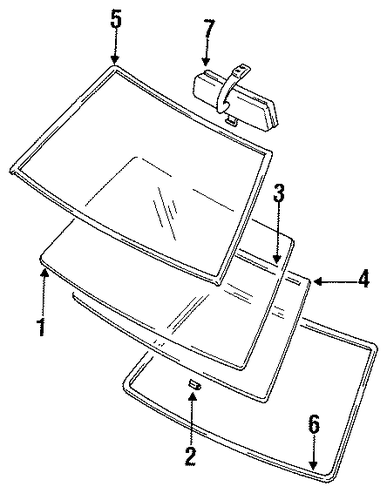 5
7
3
4
1
2
6