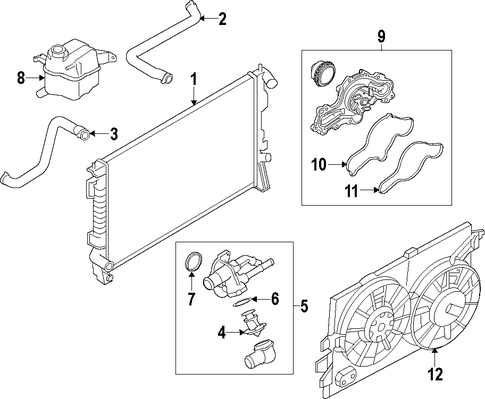 2
9
8
1
3
10
11
7
6
5
4
12