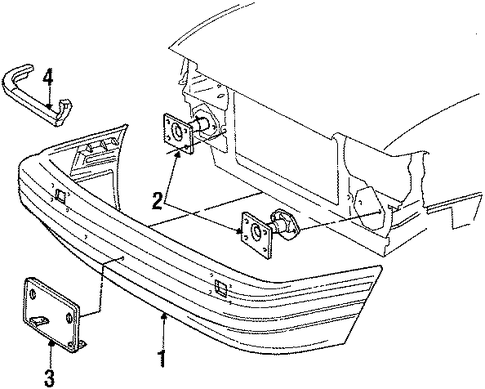 4
2
3
1