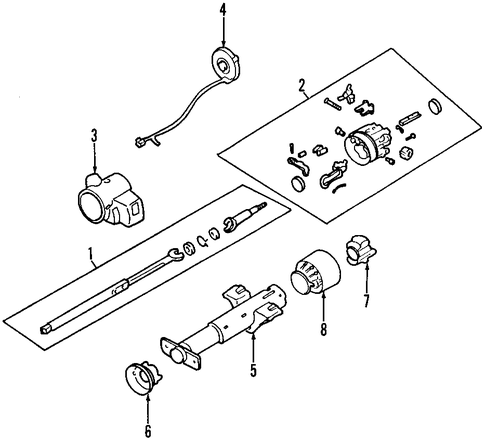 4
2
3
1
7
8
5
6