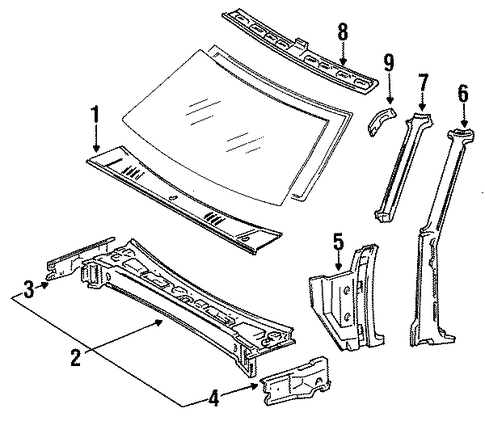 8
9
7
6
1
5
3
2
4