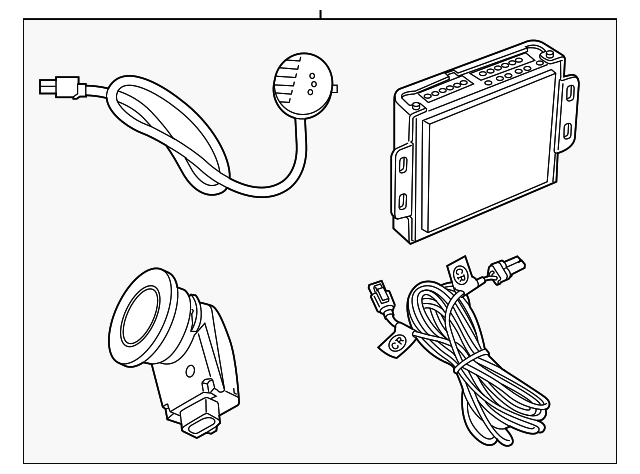 CR

CR