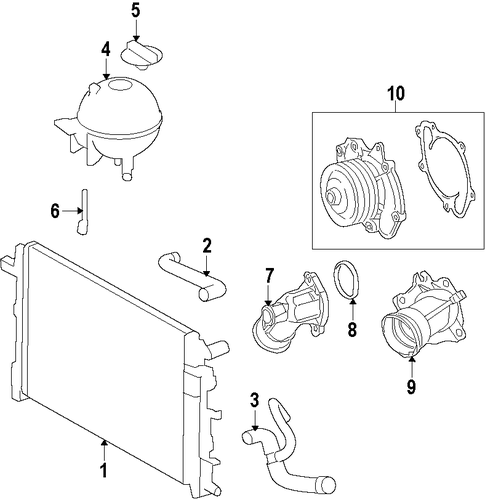 5
4
10
6
2
7
8
9
3
1