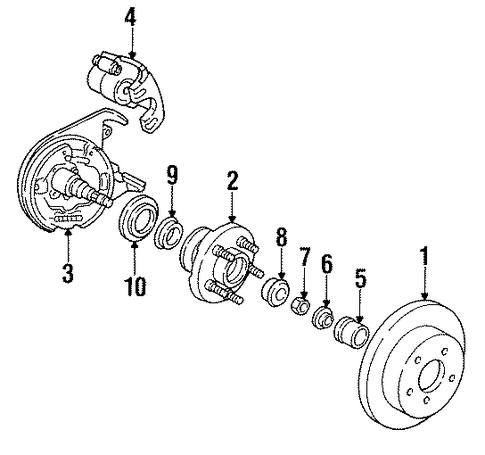 4

9

2

8

7

6

5

1

3

10