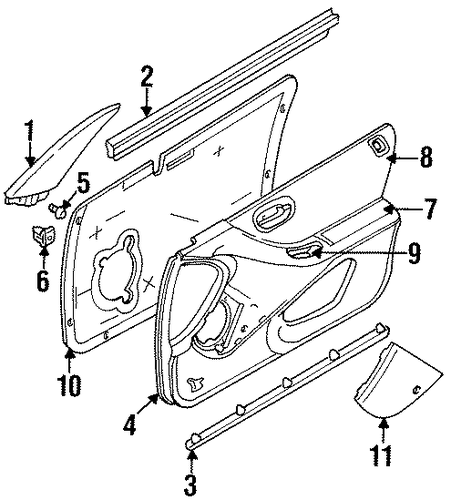 2
1
5
8
7
6
9
10
4
11
3