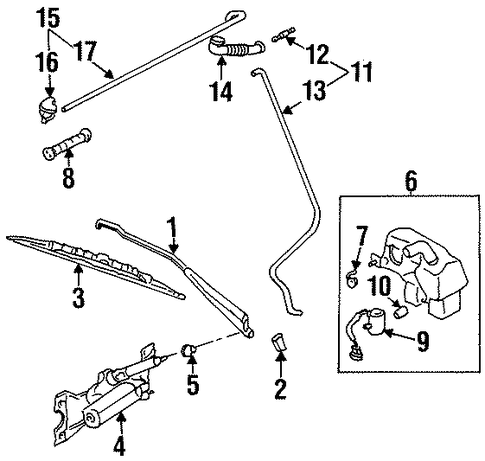 15
17
16
14
12
11
13
8
6
1
7
3
10
9
5
2
4