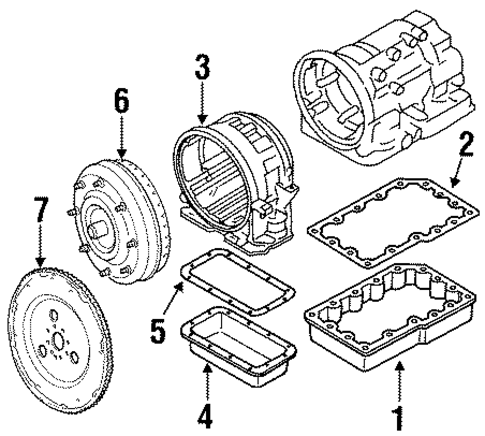 3
6
2
7
5
4
1