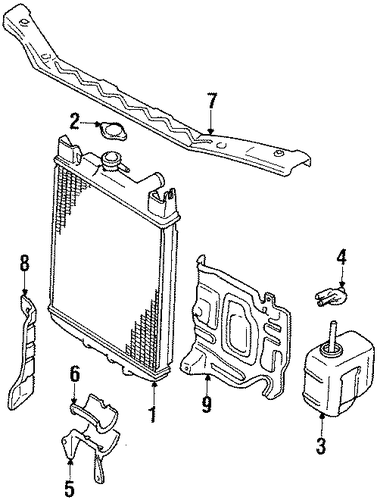 7
2
8
4
6
1
9
3
5