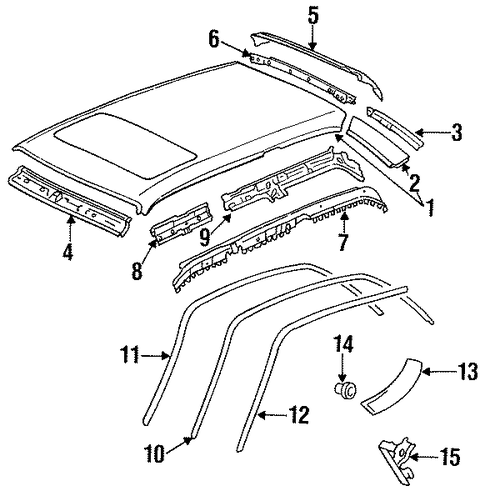 5
6
3
2
1
4
9
7
8
11
14
13
12
10
15