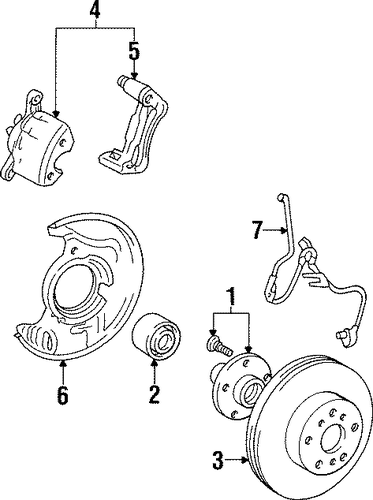 4
5
7
1
6
2
3