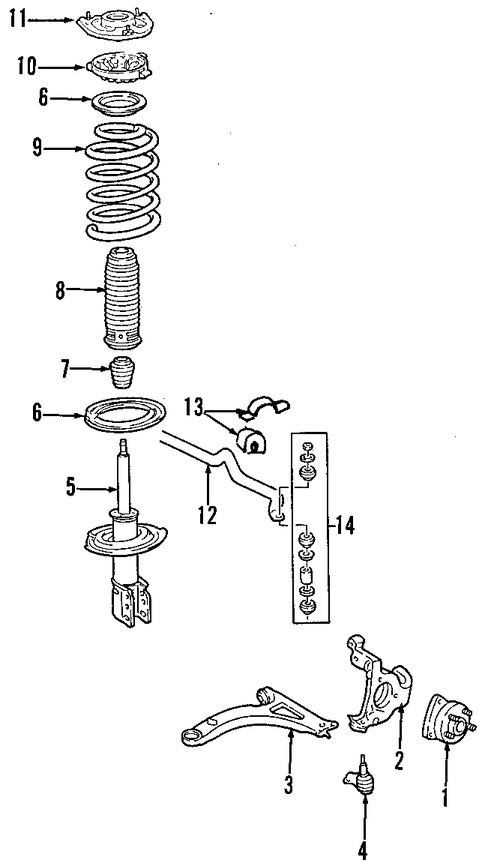 11
10
6
9
8
7
6
13
5
12
14
3
2
1
4