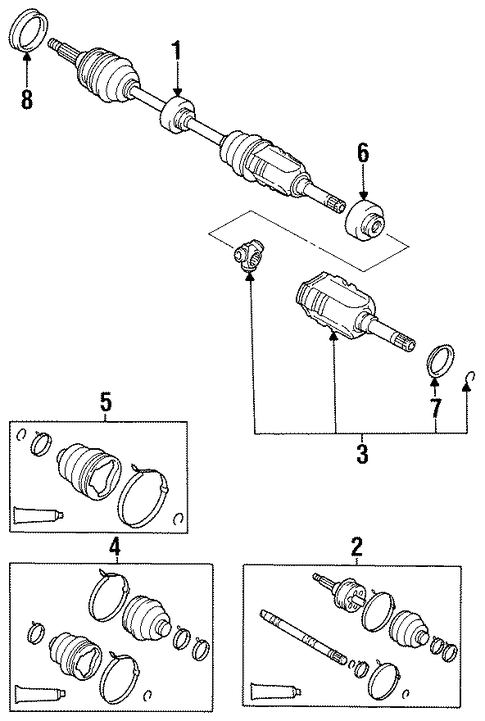 8
1
6
7
3
5
4
2