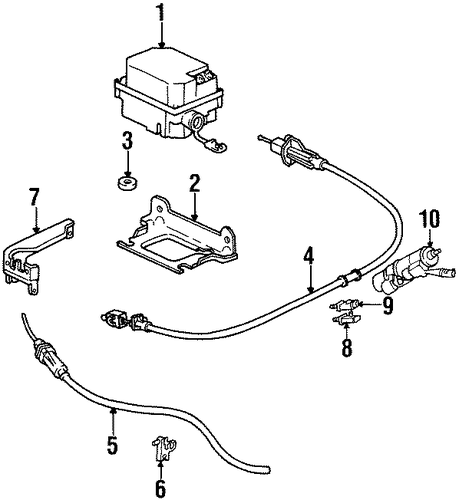 1
3
2
7
10
4
9
8
5
6