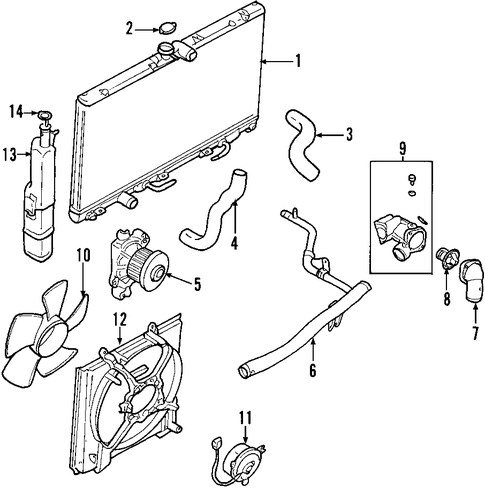 2
1
14
13
3
9
4
10
5
8
7
12
6
11