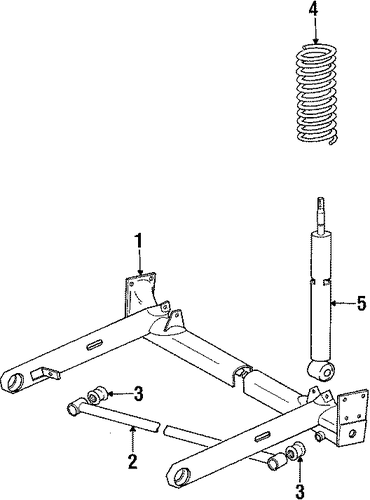 4
1
5
3
2
3