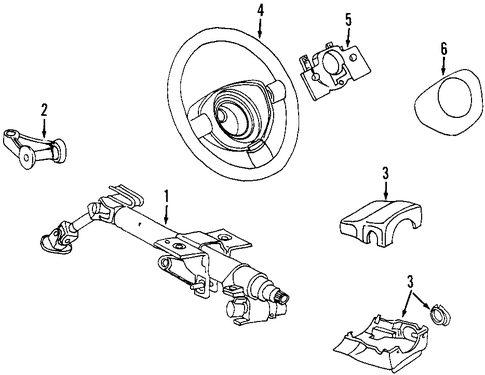 4
5
6
2
1
3
3