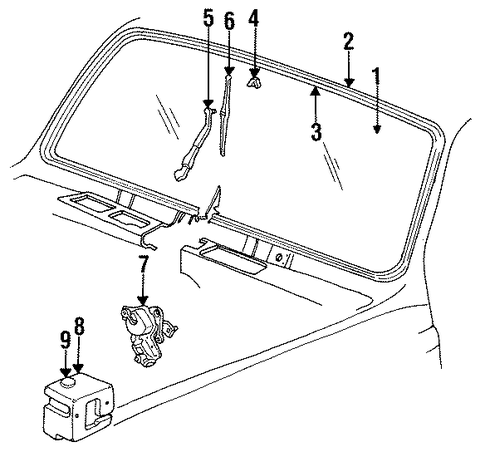 5
6
4
2
1
3
7
9
8