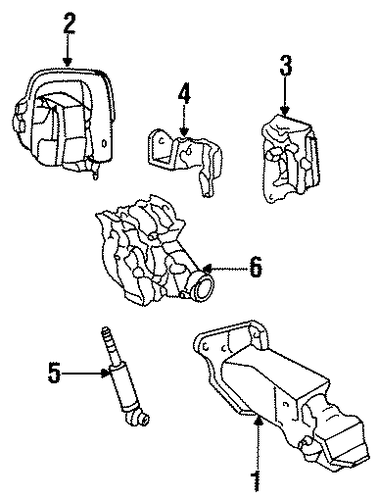 2
4
3
6
5
1